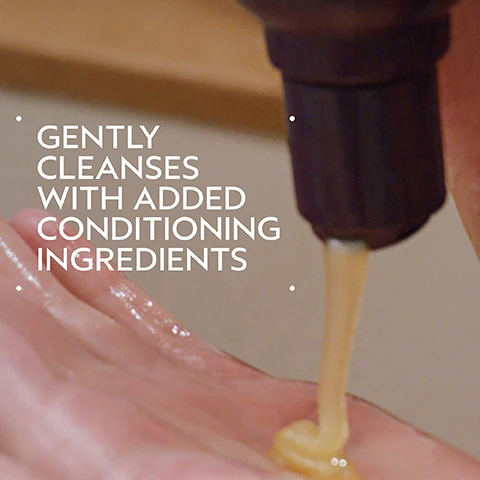 GENTLY CLEANSES WITH ADDED CONDITIONING INGREDIENTS