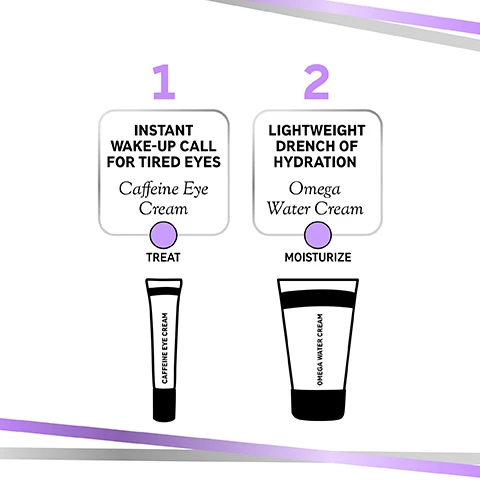 1

INSTANT WAKE-UP CALL FOR TIRED EYES

Caffeine Eye Cream

TREAT

CAFFEINE EYE CREAM

2

LIGHTWEIGHT DRENCH OF HYDRATION

Omega Water Cream

MOISTURIZE

OMEGA WATER CREAM