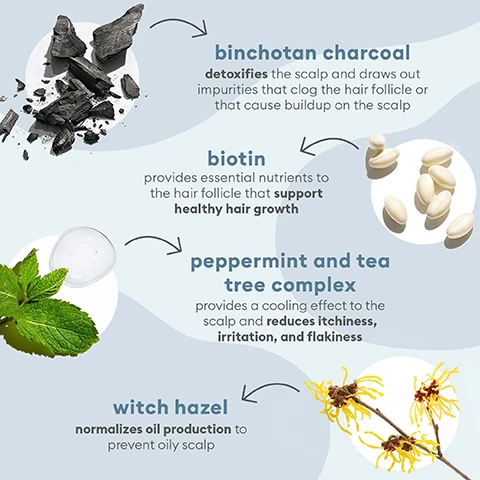 binchotan charcoal
detoxifies the scalp and draws out impurities that clog the hair follicle or that cause buildup on the scalp

biotin
provides essential nutrients to the hair follicle that support healthy hair growth

peppermint and tea tree complex
provides a cooling effect to the scalp and reduces itchiness, irritation, and flakiness

witch hazel
normalizes oil production to prevent oily scalp