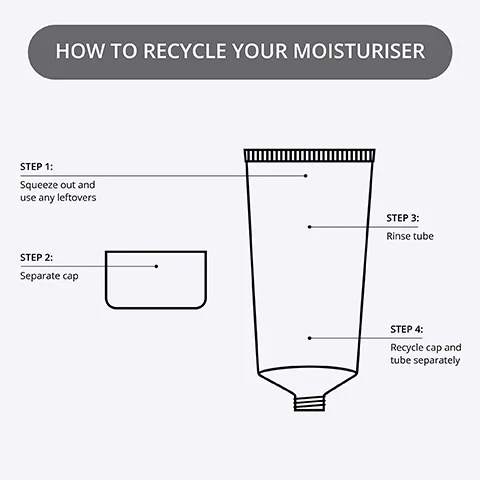 HOW TO RECYCLE YOUR MOISTURISER

STEP 1:
Squeeze out and use any leftovers

STEP 2:
Separate cap

STEP 3:
Rinse tube

STEP 4:
Recycle cap and tube separately